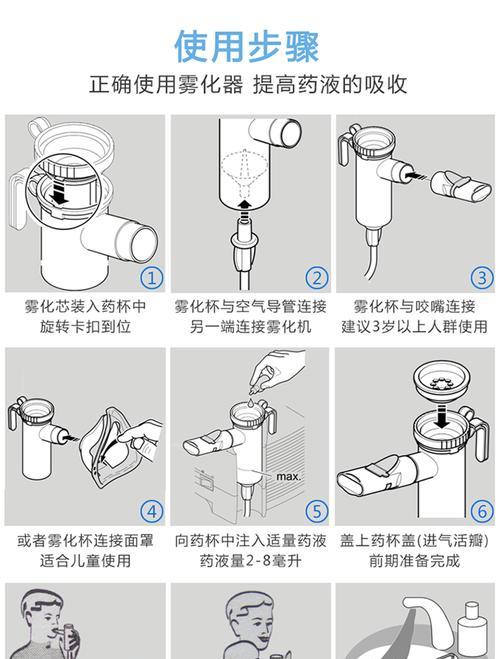 使用步骤

正确使用雾化器 提高药液的吸收

①
雾化芯装入药杯中
旋转卡扣到位

②
雾化杯与空气导管连接
另一端连接雾化机

③
雾化杯与咬嘴连接
建议3岁以上人群使用

④
或者雾化杯连接面罩
适合儿童使用

max.
⑤
向药杯中注入适量药液
药液量2-8毫升

⑥
盖上药杯盖(进气活瓣)
前期准备完成