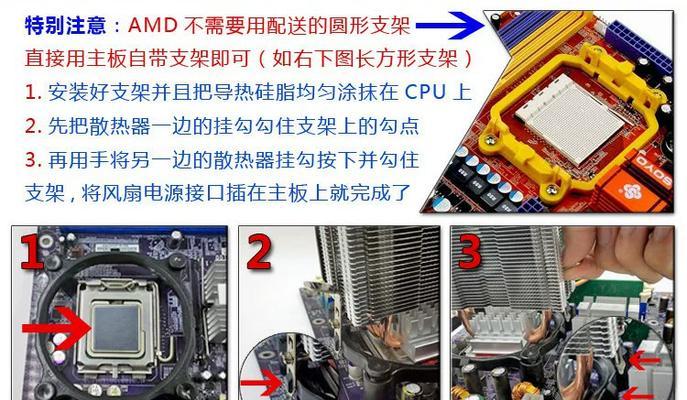 特别注意：AMD 不需要用配送的圆形支架
直接用主板自带支架即可（如右下图长方形支架）
1. 安装好支架并且把导热硅脂均匀涂抹在 CPU 上
2. 先把散热器一边的挂勾勾住支架上的勾点
3. 再用手将另一边的散热器挂勾按下并勾住支架，将风扇电源接口插在主板上就完成了

SOYO

1

2

3